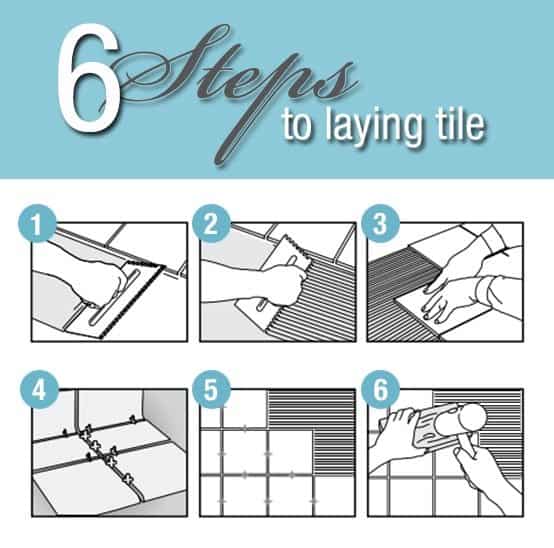 6 Steps
to laying tile

1

2

3

4

5

6