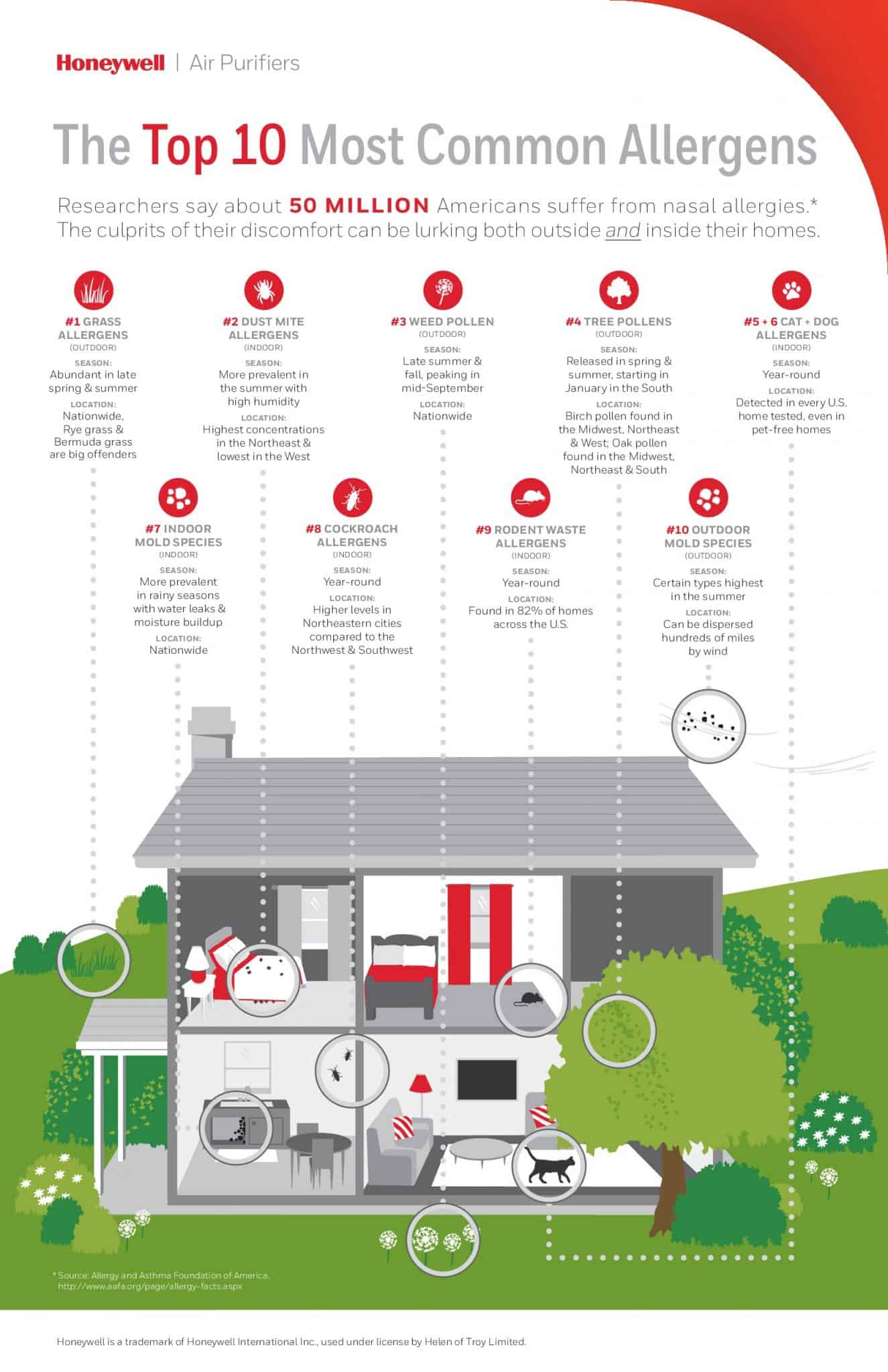 Honeywell | Air Purifiers

The Top 10 Most Common Allergens

Researchers say about 50 MILLION Americans suffer from nasal allergies.* The culprits of their discomfort can be lurking both outside and inside their homes.

#1 GRASS ALLERGENS
(OUTDOOR)
SEASON:
Abundant in late spring & summer
LOCATION:
Nationwide, Rye grass & Bermuda grass are big offenders

#2 DUST MITE ALLERGENS
(INDOOR)
SEASON:
More prevalent in the summer with high humidity
LOCATION:
Highest concentrations in the Northeast & lowest in the West

#3 WEED POLLEN
(OUTDOOR)
SEASON:
Late summer & fall, peaking in mid-September
LOCATION:
Nationwide

#4 TREE POLLENS
(OUTDOOR)
SEASON:
Released in spring & summer, starting in January in the South
LOCATION:
Birch pollen found in the Midwest, Northeast & West; Oak pollen found in the Midwest, Northeast & South

#5 + 6 CAT + DOG ALLERGENS
(INDOOR)
SEASON:
Year-round
LOCATION:
Detected in every U.S. home tested, even in pet-free homes

#7 INDOOR MOLD SPECIES
(INDOOR)
SEASON:
More prevalent in rainy seasons with water leaks & moisture buildup
LOCATION:
Nationwide

#8 COCKROACH ALLERGENS
(INDOOR)
SEASON:
Year-round
LOCATION:
Higher levels in Northeastern cities compared to the Northwest & Southwest

#9 RODENT WASTE ALLERGENS
(INDOOR)
SEASON:
Year-round
LOCATION:
Found in 82% of homes across the U.S.

#10 OUTDOOR MOLD SPECIES
(OUTDOOR)
SEASON:
Certain types highest in the summer
LOCATION:
Can be dispersed hundreds of miles by wind

* Source: Allergy and Asthma Foundation of America, http://www.aafa.org/page/allergy-facts.aspx

Honeywell is a trademark of Honeywell International Inc., used under license by Helen of Troy Limited.